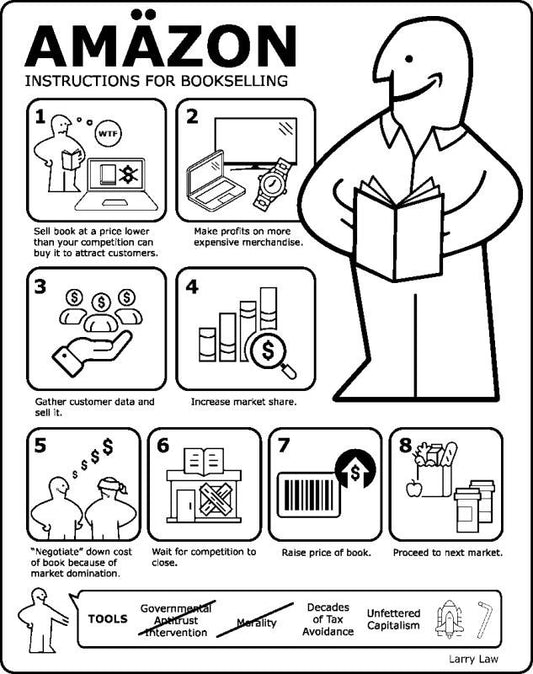 AMÄZON
INSTRUCTIONS FOR BOOKSELLING

1
WTF
Sell book at a price lower than your competition can buy it to attract customers.

2
Make profits on more expensive merchandise.

3
$ $ $
Gather customer data and sell it.

4
$
Increase market share.

5
$ $ $ $
"Negotiate" down cost of book because of market domination.

6
Wait for competition to close.

7
$
Raise price of book.

8
Proceed to next market.

TOOLS
Governmental Antitrust Intervention
Morality
Decades of Tax Avoidance
Unfettered Capitalism

Larry Law