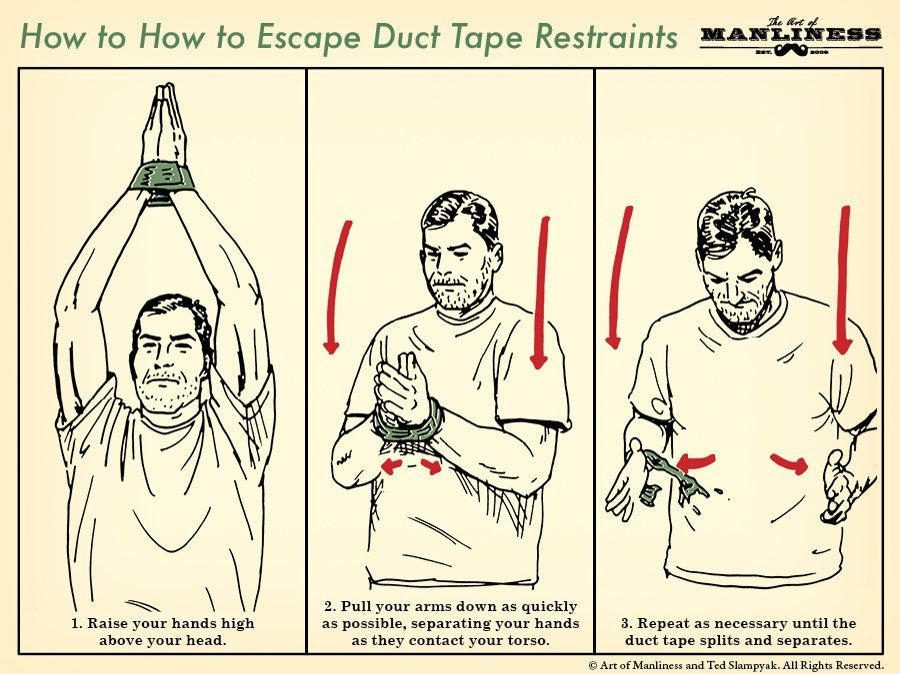 How to How to Escape Duct Tape Restraints

The Art of MANLINESS EST. 2008

1. Raise your hands high above your head.

2. Pull your arms down as quickly as possible, separating your hands as they contact your torso.

3. Repeat as necessary until the duct tape splits and separates.

© Art of Manliness and Ted Slampyak. All Rights Reserved.